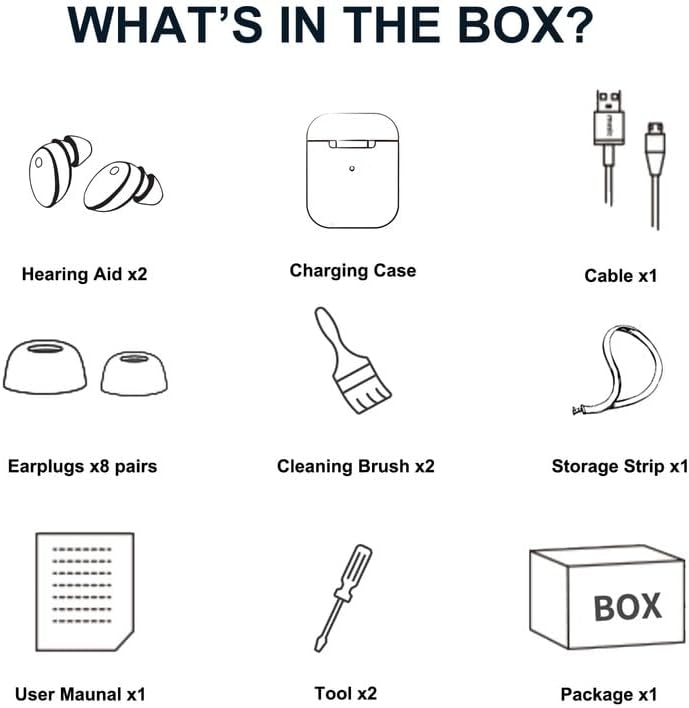 WHAT'S IN THE BOX?

Hearing Aid x2

Charging Case

Cable x1

Earplugs x8 pairs

Cleaning Brush x2

Storage Strip x1

User Maunal x1

Tool x2

BOX

Package x1