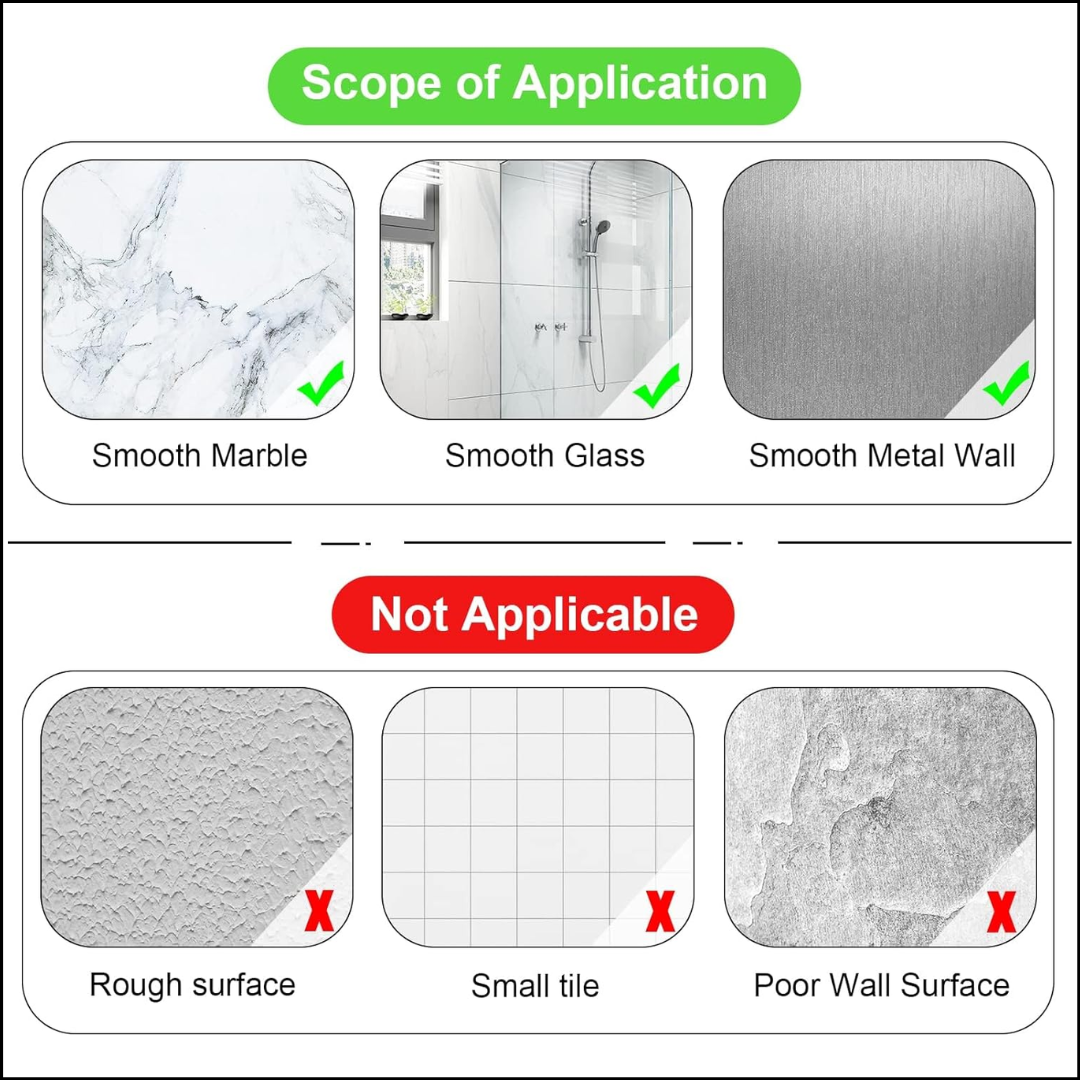 Scope of Application

Smooth Marble

Smooth Glass

Smooth Metal Wall

Not Applicable

Rough surface

Small tile

Poor Wall Surface