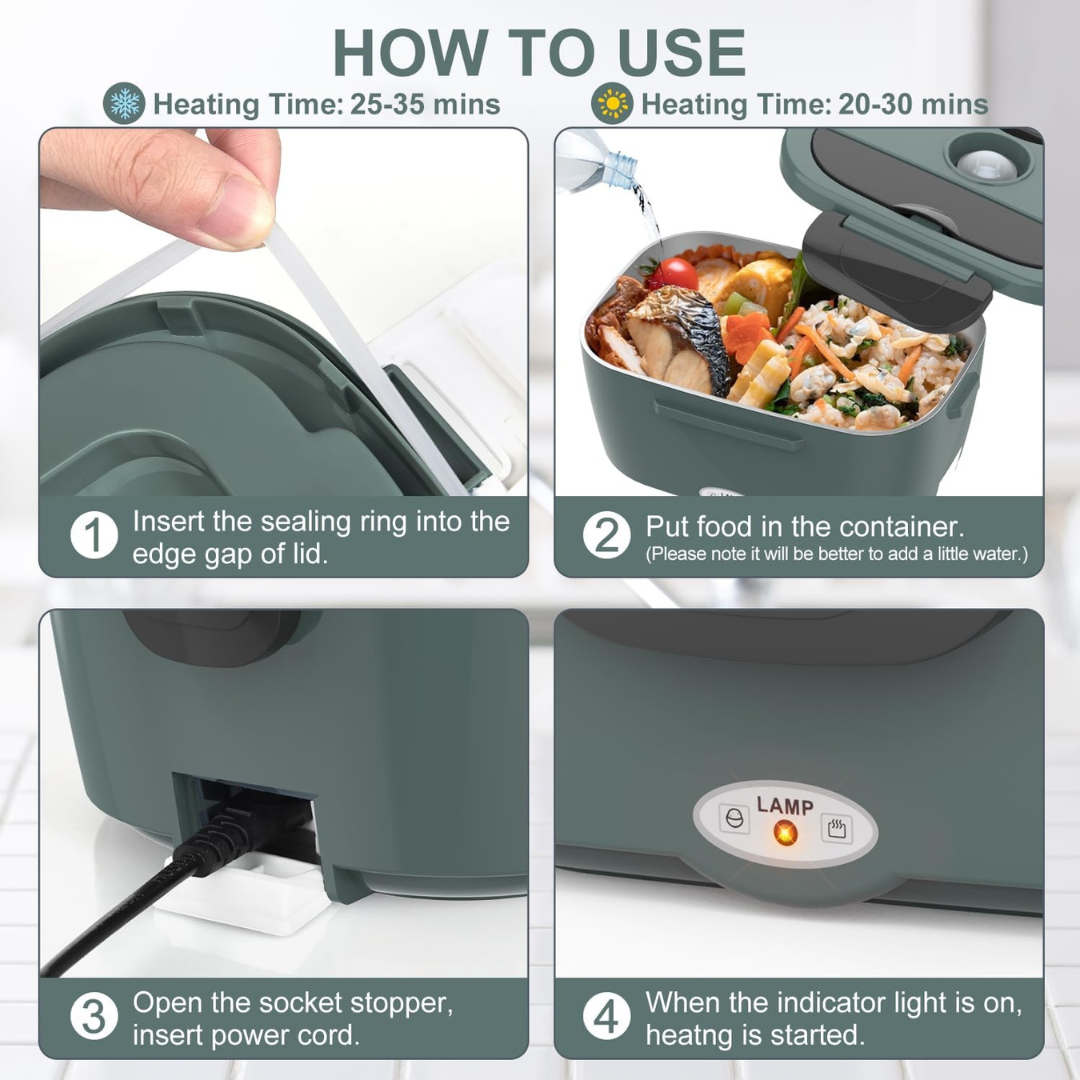 HOW TO USE

Heating Time: 25-35 mins

Heating Time: 20-30 mins

1 Insert the sealing ring into the edge gap of lid.

2 Put food in the container.
(Please note it will be better to add a little water.)

LAMP

3 Open the socket stopper, insert power cord.

4 When the indicator light is on, heatng is started.