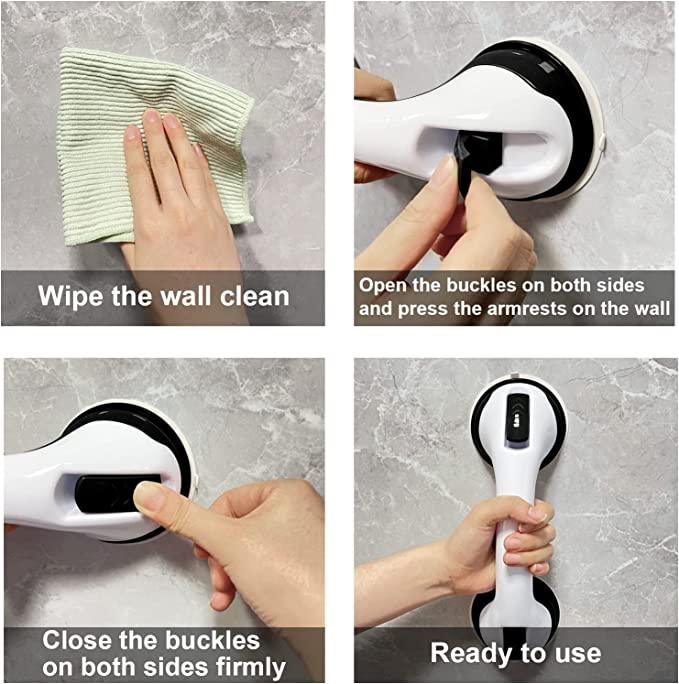 Wipe the wall clean

Open the buckles on both sides and press the armrests on the wall

Close the buckles on both sides firmly

Ready to use