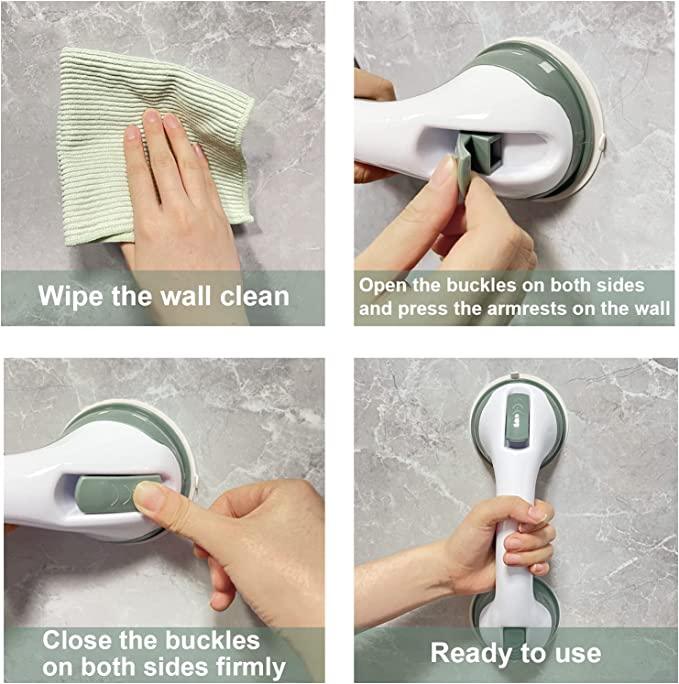 Wipe the wall clean

Open the buckles on both sides and press the armrests on the wall

Close the buckles on both sides firmly

Ready to use