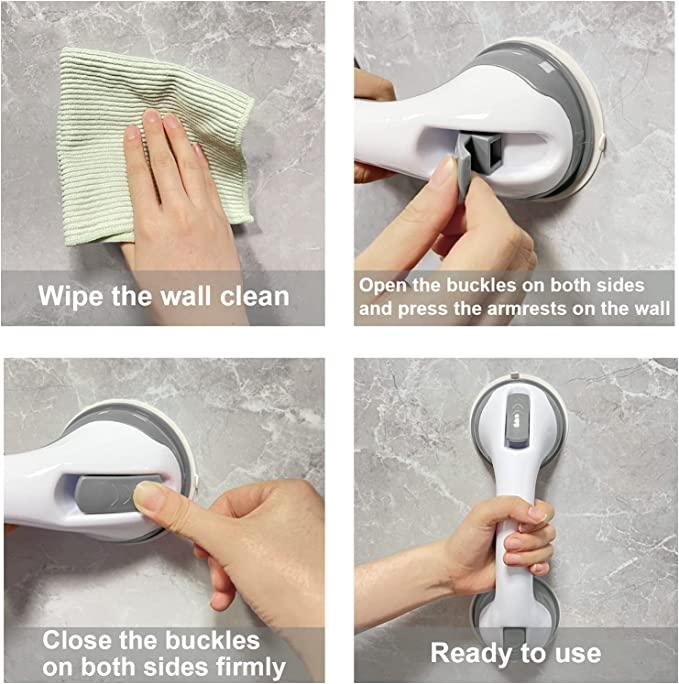 Wipe the wall clean

Open the buckles on both sides and press the armrests on the wall

Close the buckles on both sides firmly

Ready to use