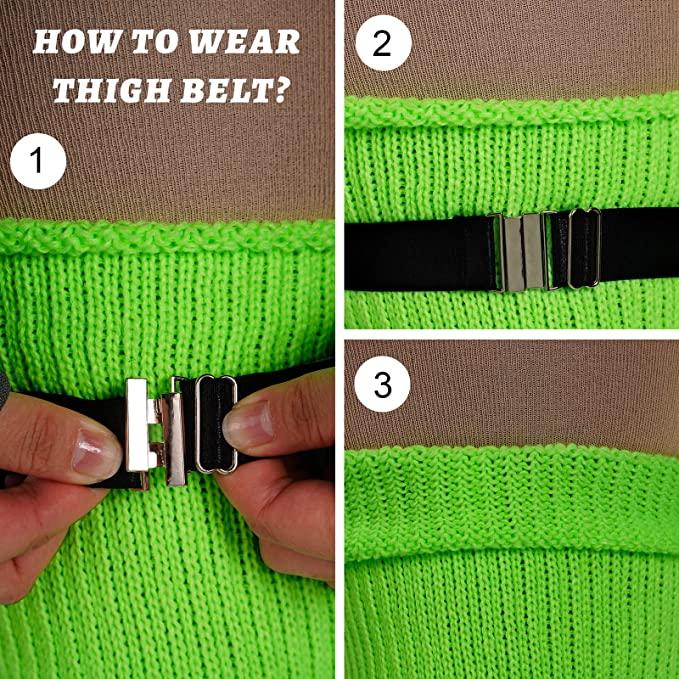 HOW TO WEAR THIGH BELT?

1

2

3