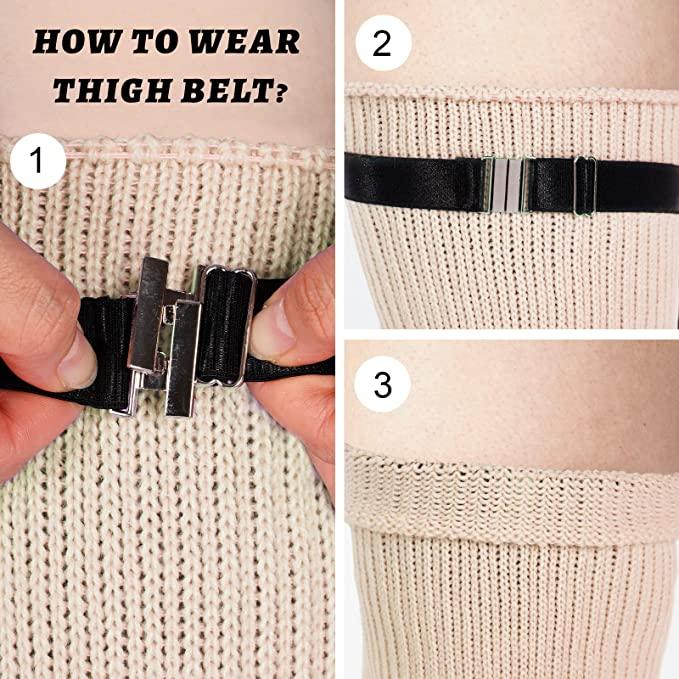 HOW TO WEAR THIGH BELT?

1

2

3