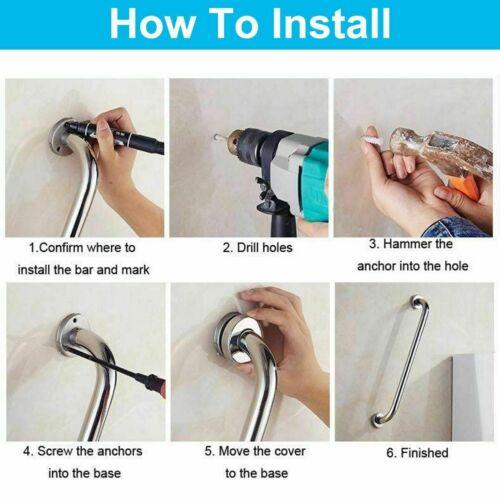 How To Install

1.Confirm where to install the bar and mark

2. Drill holes

3. Hammer the anchor into the hole

4. Screw the anchors into the base

5. Move the cover to the base

6. Finished