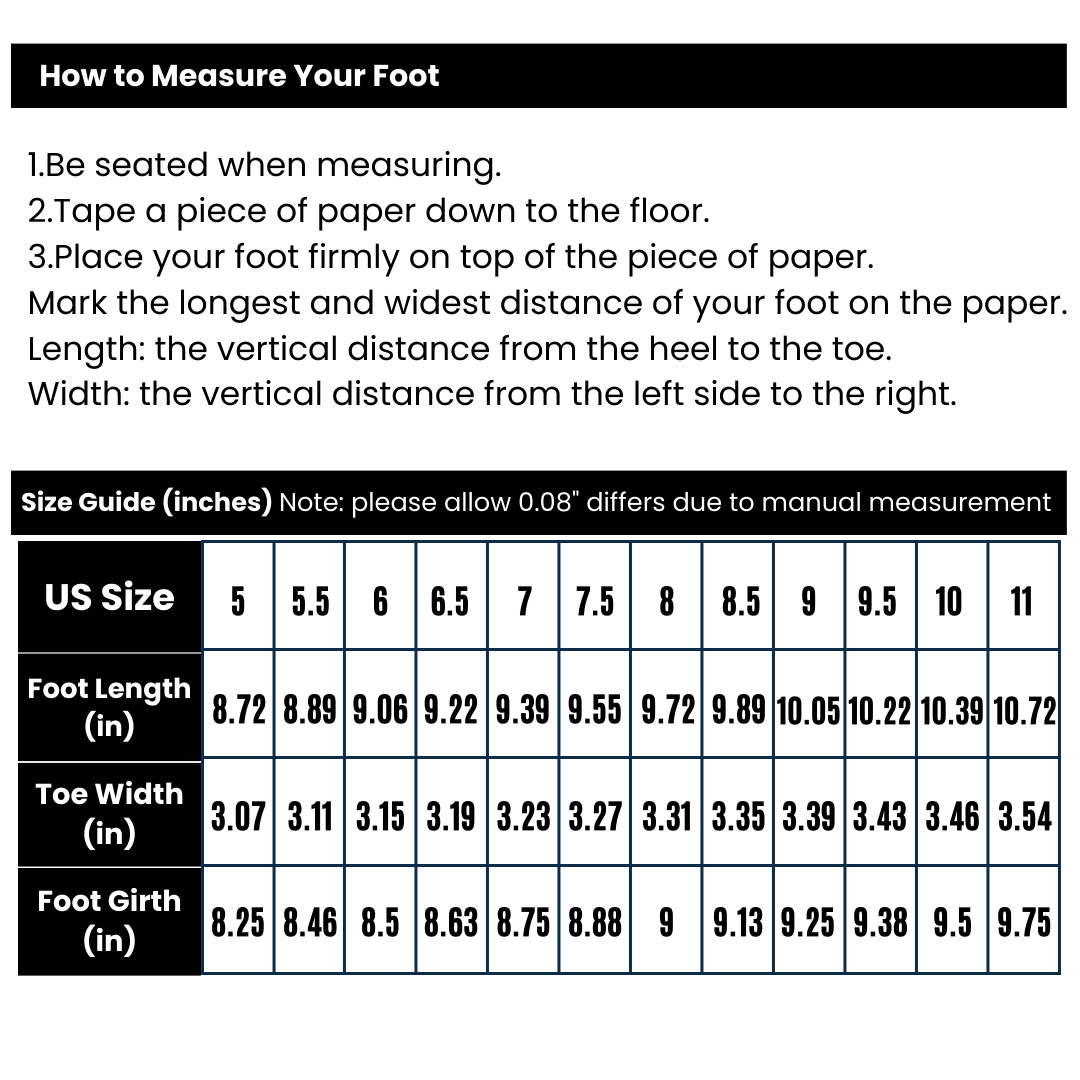 How to Measure Your Foot

1.Be seated when measuring.
2.Tape a piece of paper down to the floor.
3.Place your foot firmly on top of the piece of paper.
Mark the longest and widest distance of your foot on the paper.
Length: the vertical distance from the heel to the toe.
Width: the vertical distance from the left side to the right.

Size Guide (inches) Note: please allow 0.08" differs due to manual measurement

| US Size | 5 | 5.5 | 6 | 6.5 | 7 | 7.5 | 8 | 8.5 | 9 | 9.5 | 10 | 11 |
|---|---|---|---|---|---|---|---|---|---|---|---|---|
| Foot Length (in) | 8.72 | 8.89 | 9.06 | 9.22 | 9.39 | 9.55 | 9.72 | 9.89 | 10.05 | 10.22 | 10.39 | 10.72 |
| Toe Width (in) | 3.07 | 3.11 | 3.15 | 3.19 | 3.23 | 3.27 | 3.31 | 3.35 | 3.39 | 3.43 | 3.46 | 3.54 |
| Foot Girth (in) | 8.25 | 8.46 | 8.5 | 8.63 | 8.75 | 8.88 | 9 | 9.13 | 9.25 | 9.38 | 9.5 | 9.75 |