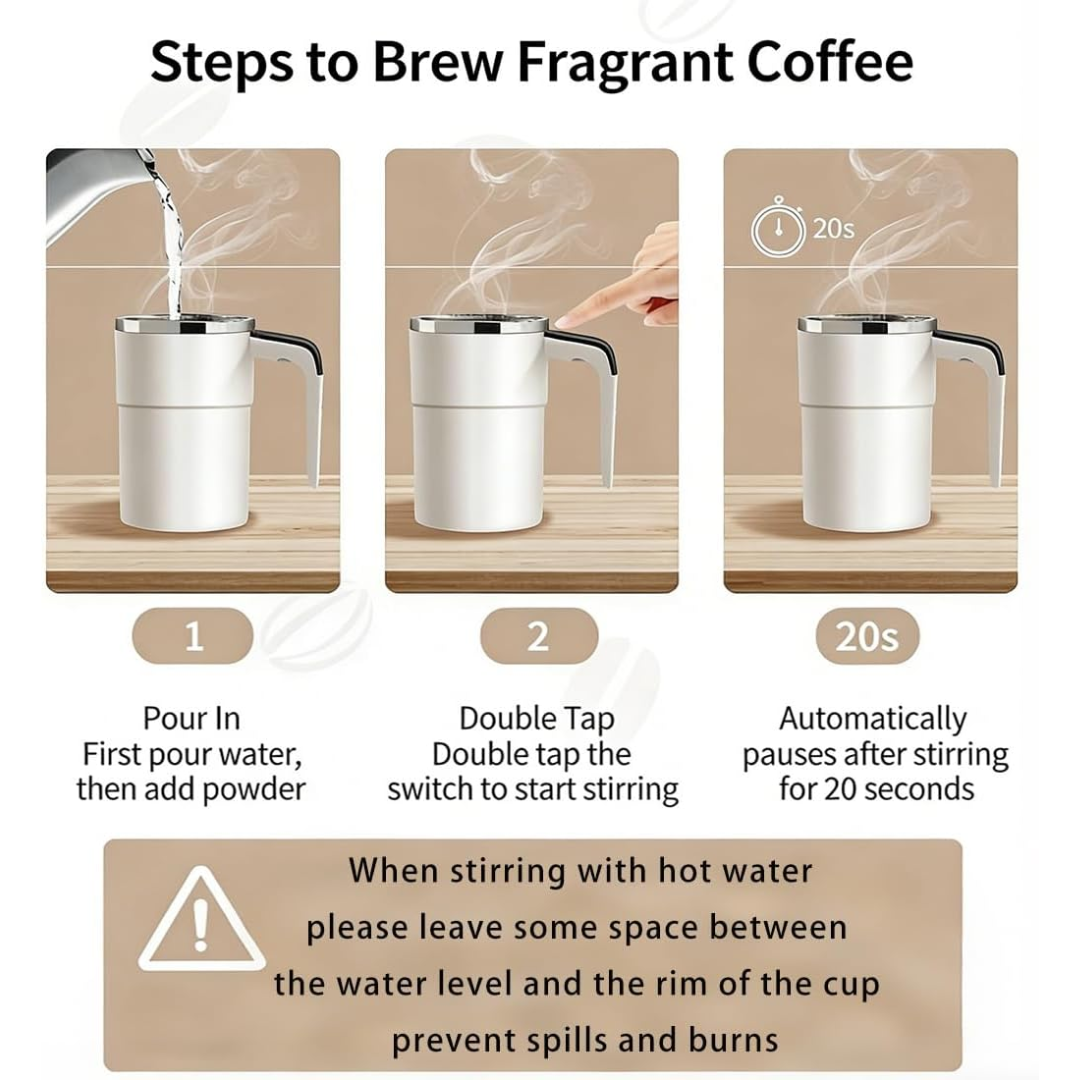 Steps to Brew Fragrant Coffee

20s

1

Pour In
First pour water, then add powder

2

Double Tap
Double tap the switch to start stirring

20s

Automatically pauses after stirring for 20 seconds

When stirring with hot water
please leave some space between
the water level and the rim of the cup
prevent spills and burns