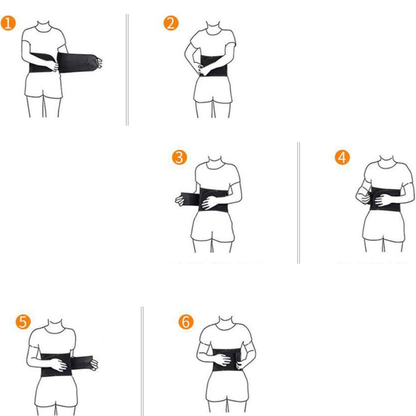 1

2

3

4

5

6