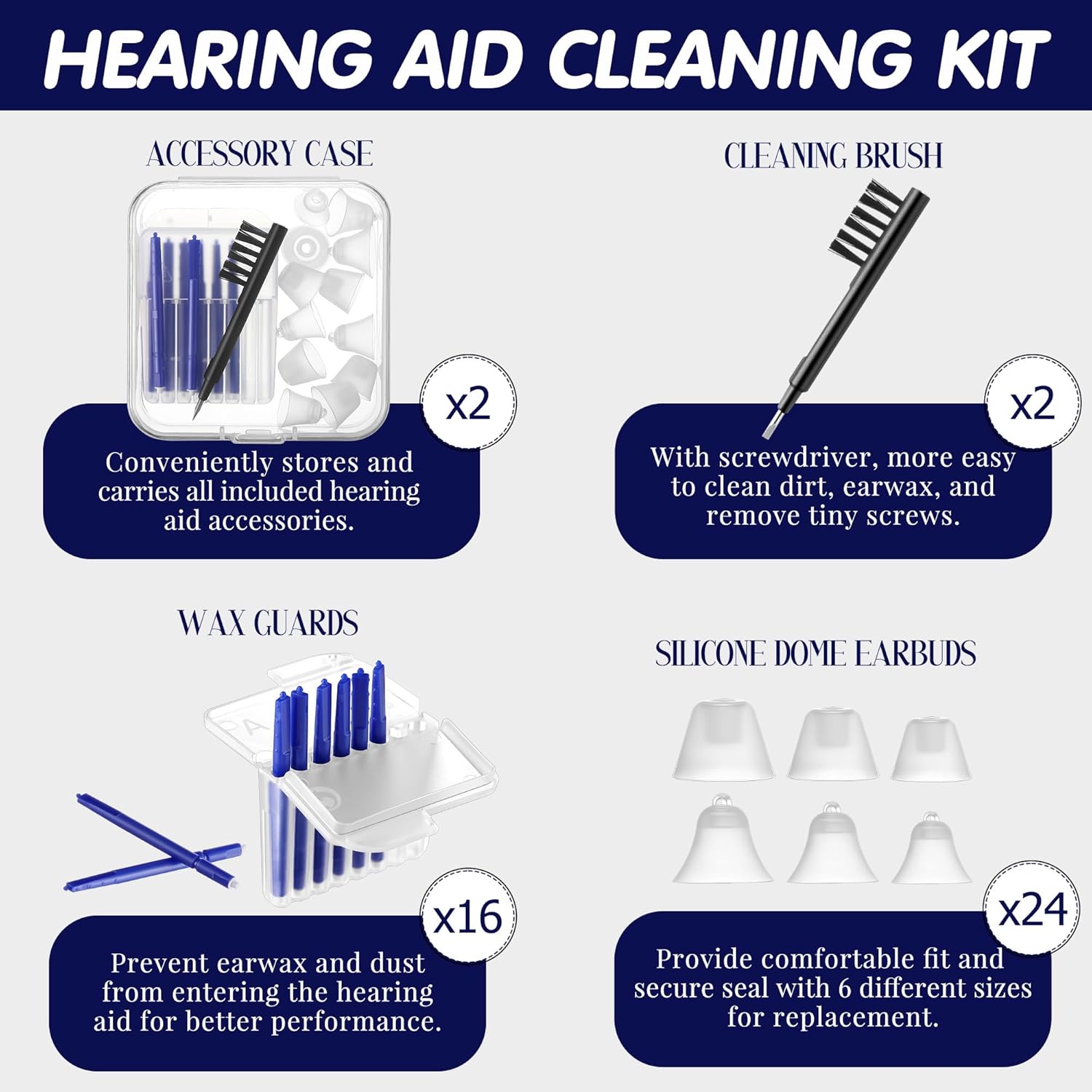 HEARING AID CLEANING KIT

ACCESSORY CASE

x2

Conveniently stores and carries all included hearing aid accessories.

CLEANING BRUSH

x2

With screwdriver, more easy to clean dirt, earwax, and remove tiny screws.

WAX GUARDS

x16

Prevent earwax and dust from entering the hearing aid for better performance.

SILICONE DOME EARBUDS

x24

Provide comfortable fit and secure seal with 6 different sizes for replacement.