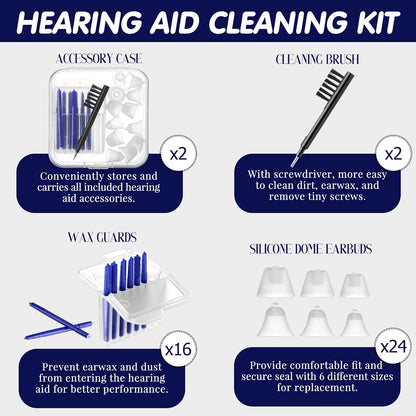 HEARING AID CLEANING KIT

ACCESSORY CASE

x2

Conveniently stores and carries all included hearing aid accessories.

CLEANING BRUSH

x2

With screwdriver, more easy to clean dirt, earwax, and remove tiny screws.

WAX GUARDS

x16

Prevent earwax and dust from entering the hearing aid for better performance.

SILICONE DOME EARBUDS

x24

Provide comfortable fit and secure seal with 6 different sizes for replacement.