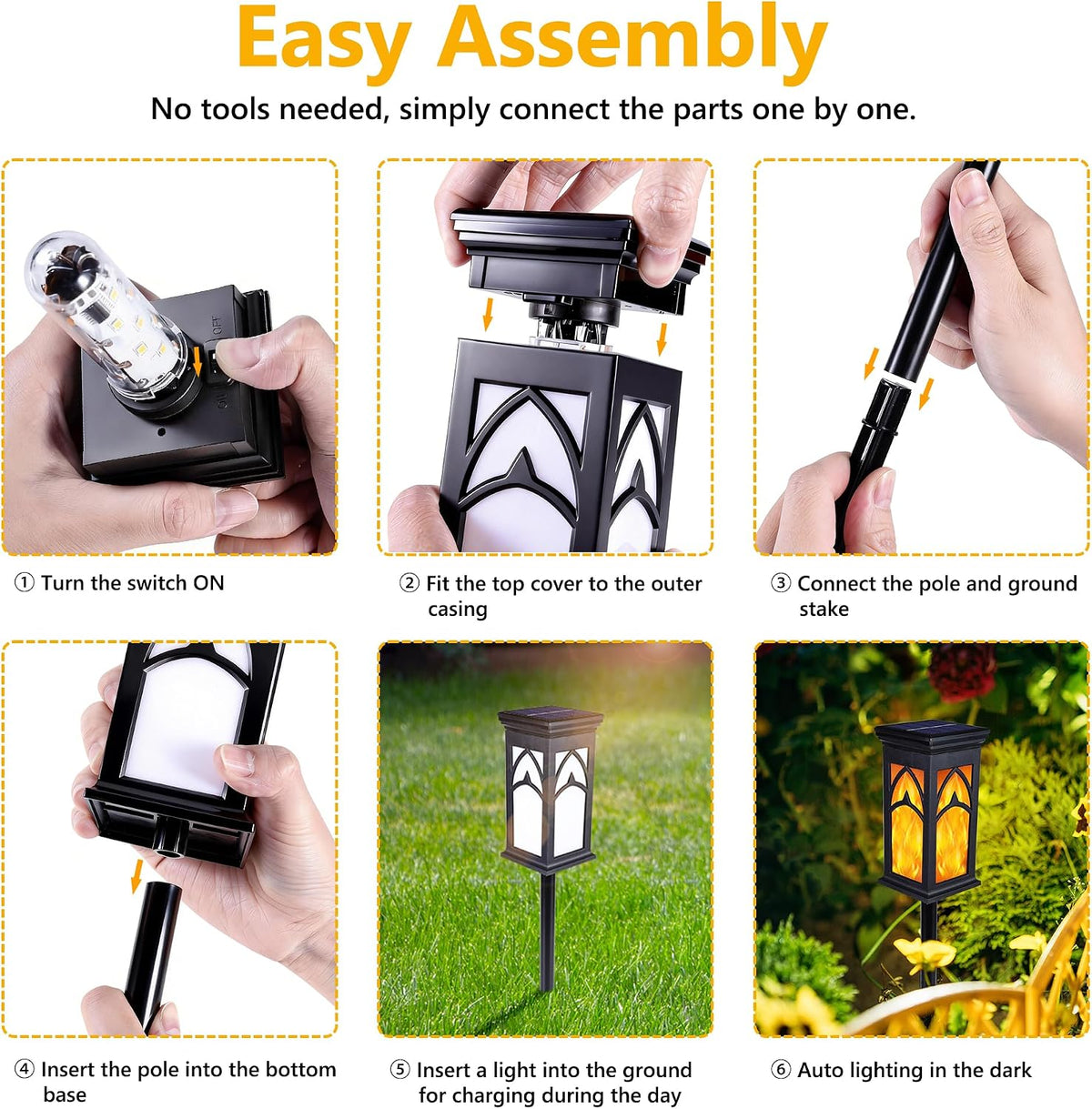 Easy Assembly

No tools needed, simply connect the parts one by one.

OFF

ON

① Turn the switch ON

② Fit the top cover to the outer casing

③ Connect the pole and ground stake

④ Insert the pole into the bottom base

⑤ Insert a light into the ground for charging during the day

⑥ Auto lighting in the dark